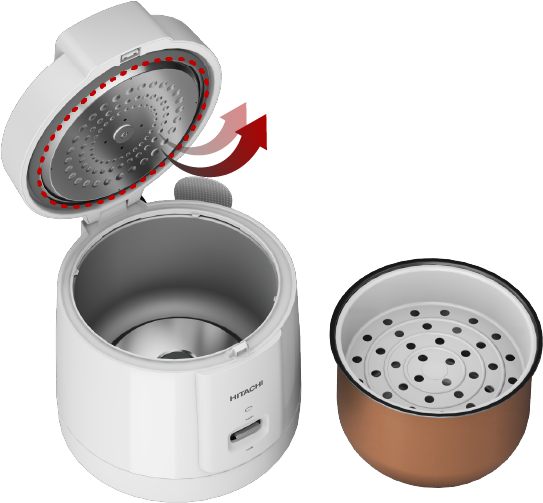 HITACHI